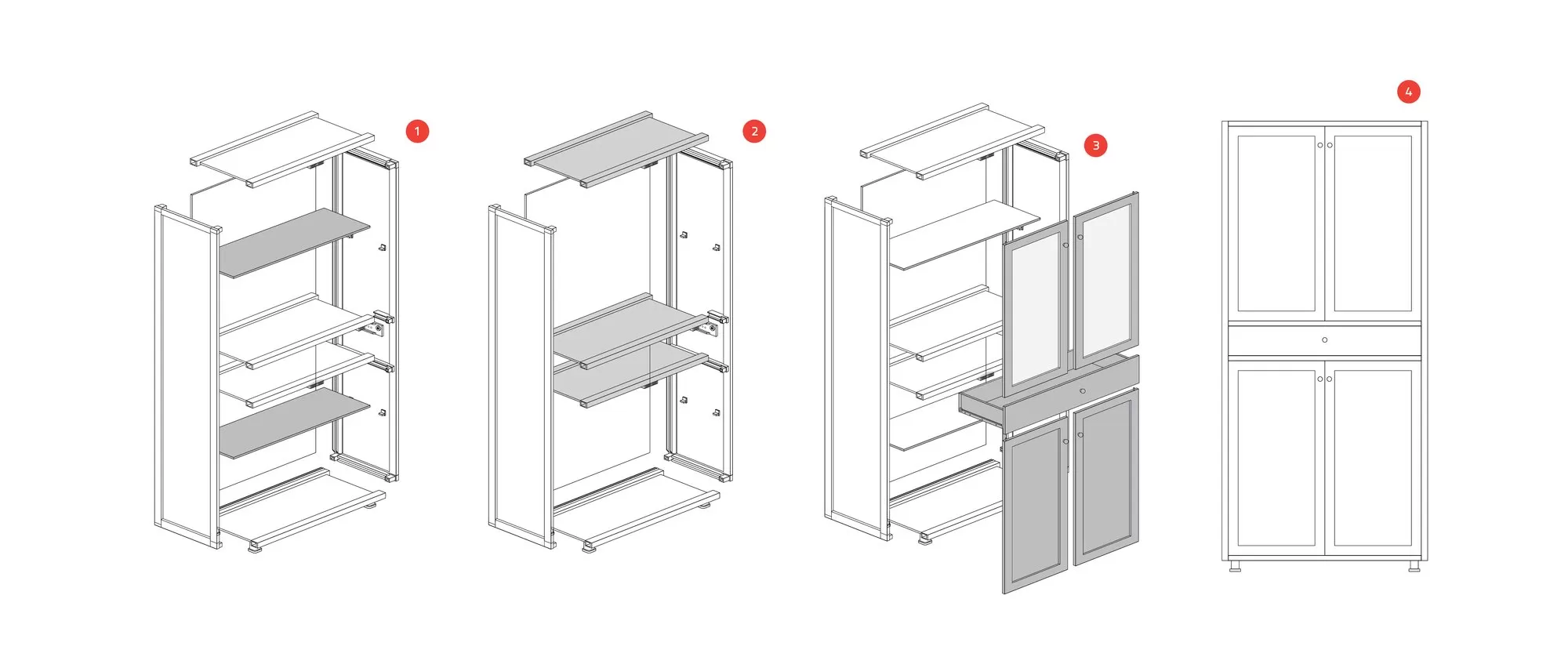 1

2

3

4